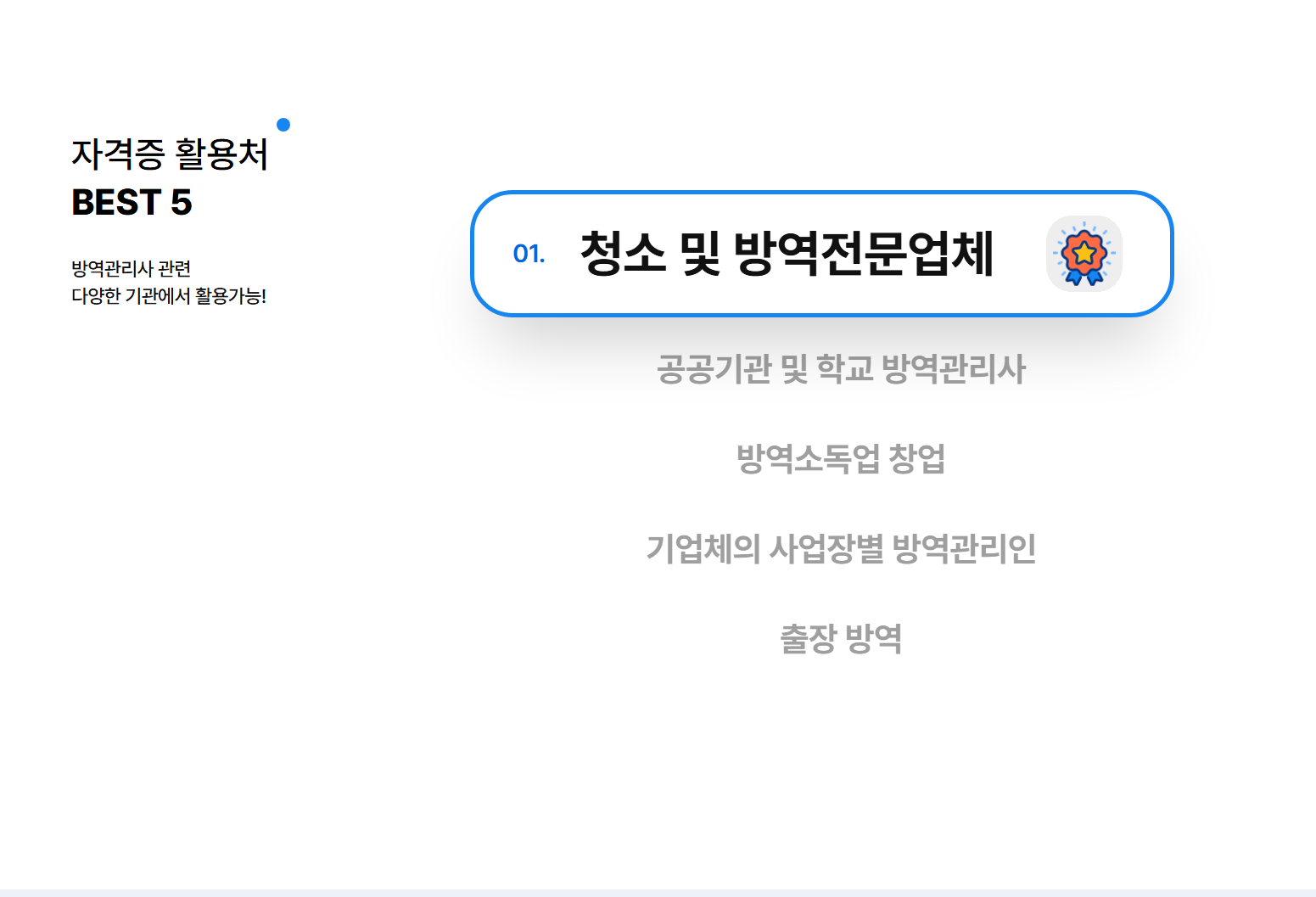 자격증 활용처
BEST 5

방역관리사 관련
다양한 기관에서 활용가능!

01. 청소 및 방역전문업체

공공기관 및 학교 방역관리사

방역소독업 창업

기업체의 사업장별 방역관리인

출장 방역