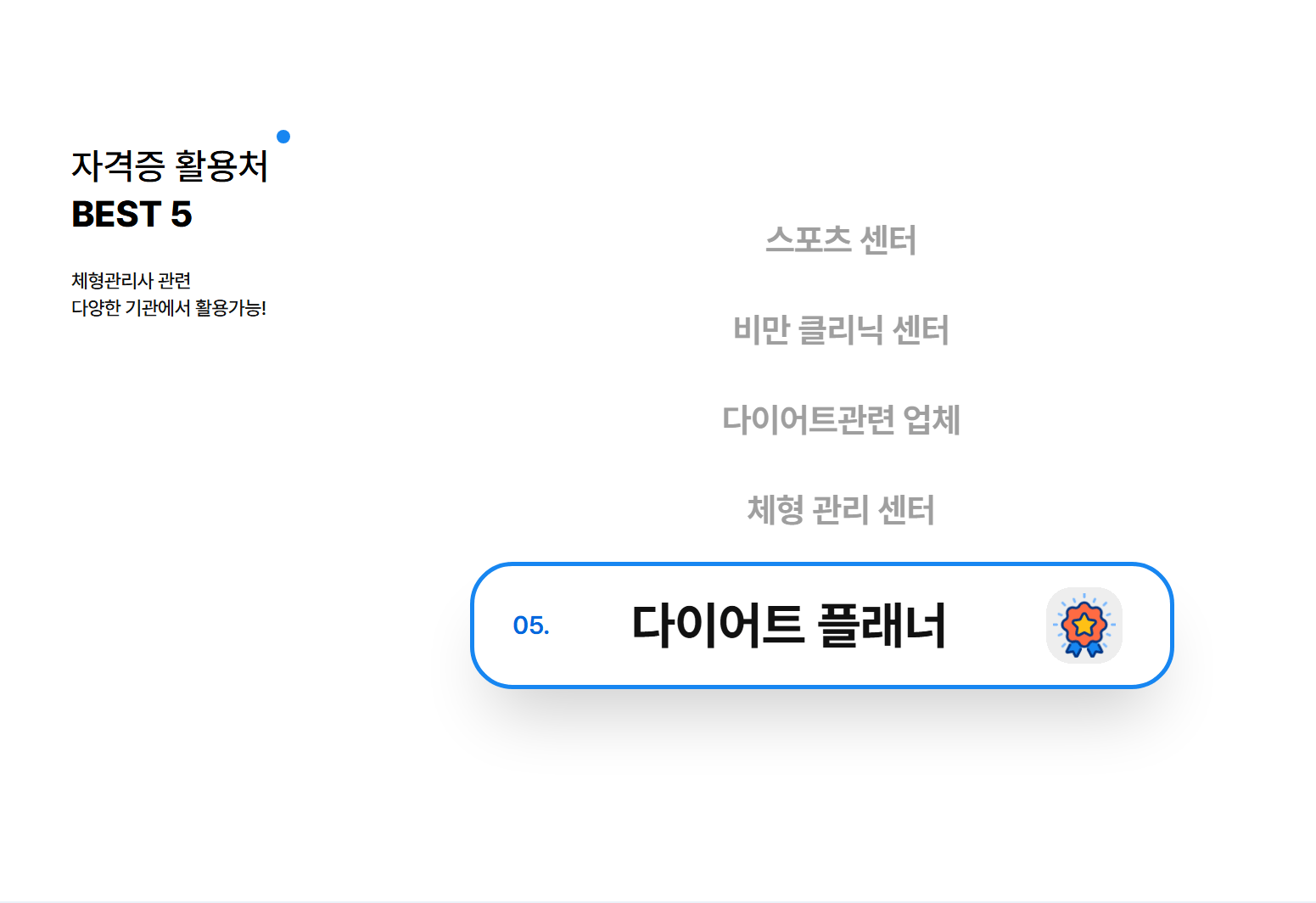 자격증 활용처
BEST 5

체형관리사 관련
다양한 기관에서 활용가능!

스포츠 센터

비만 클리닉 센터

다이어트관련 업체

체형 관리 센터

05.
다이어트 플래너